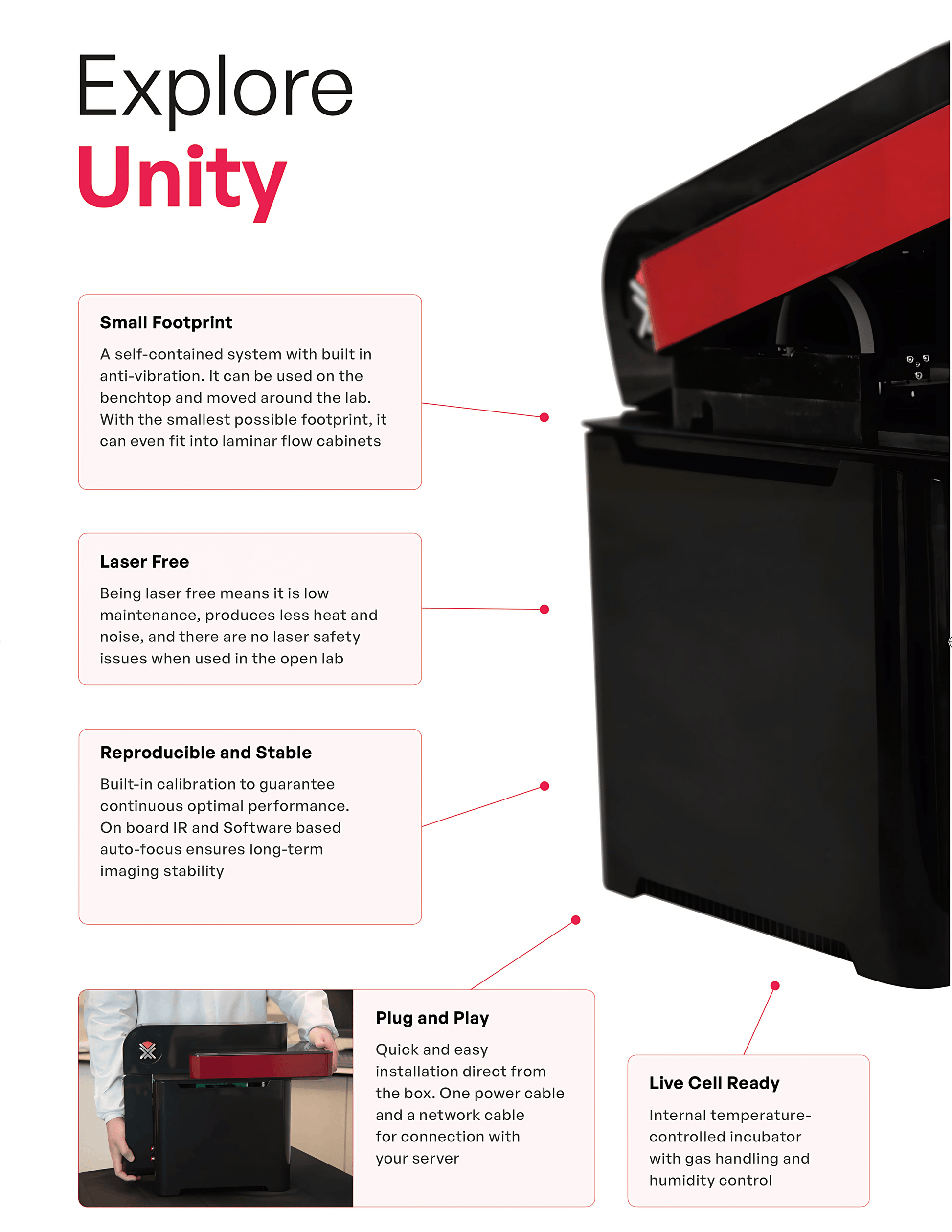 Explore
Unity

Small Footprint

A self-contained system with built in anti-vibration. It can be used on the benchtop and moved around the lab. With the smallest possible footprint, it can even fit into laminar flow cabinets

Laser Free

Being laser free means it is low maintenance, produces less heat and noise, and there are no laser safety issues when used in the open lab

Reproducible and Stable

Built-in calibration to guarantee continuous optimal performance. On board IR and Software based auto-focus ensures long-term imaging stability

Plug and Play

Quick and easy installation direct from the box. One power cable and a network cable for connection with your server

Live Cell Ready

Internal temperature-controlled incubator with gas handling and humidity control